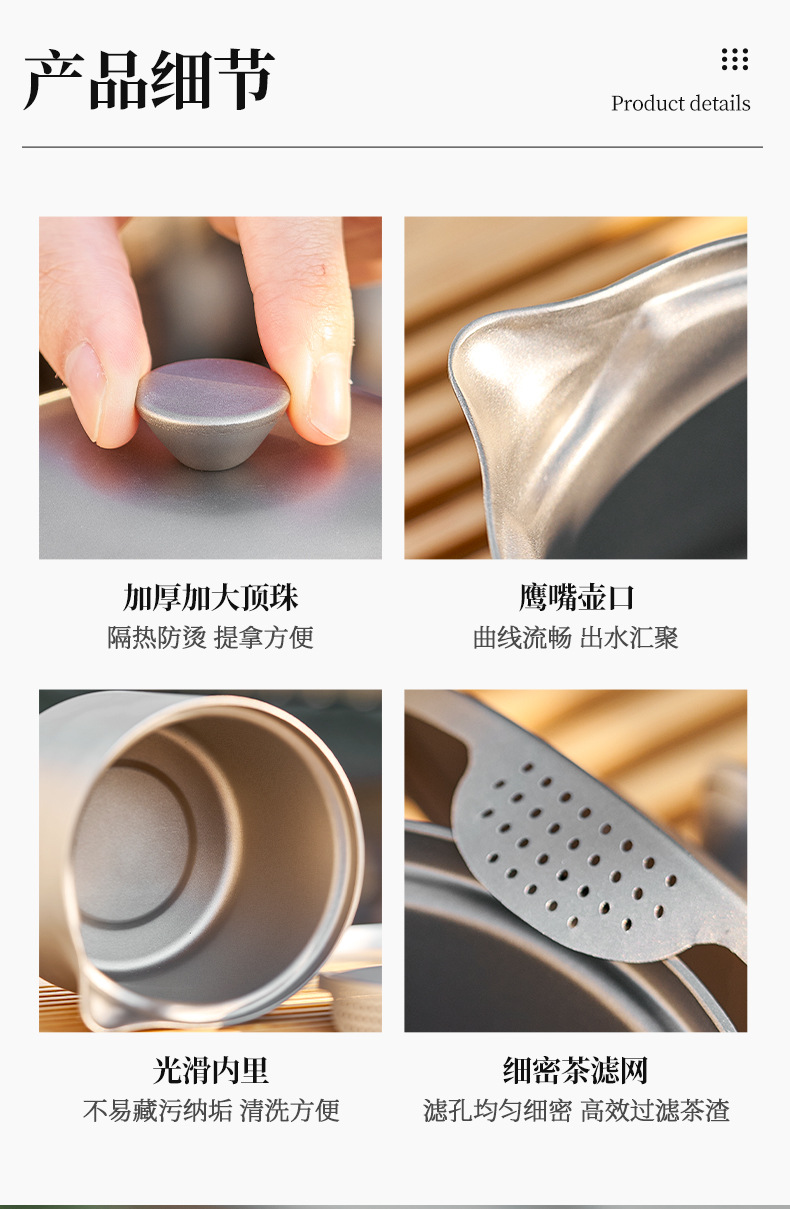 产品细节

Product details

加厚加大顶珠
隔热防烫 提拿方便

鹰嘴壶口
曲线流畅 出水汇聚

光滑内里
不易藏污纳垢 清洗方便

细密茶滤网
滤孔均匀细密 高效过滤茶渣