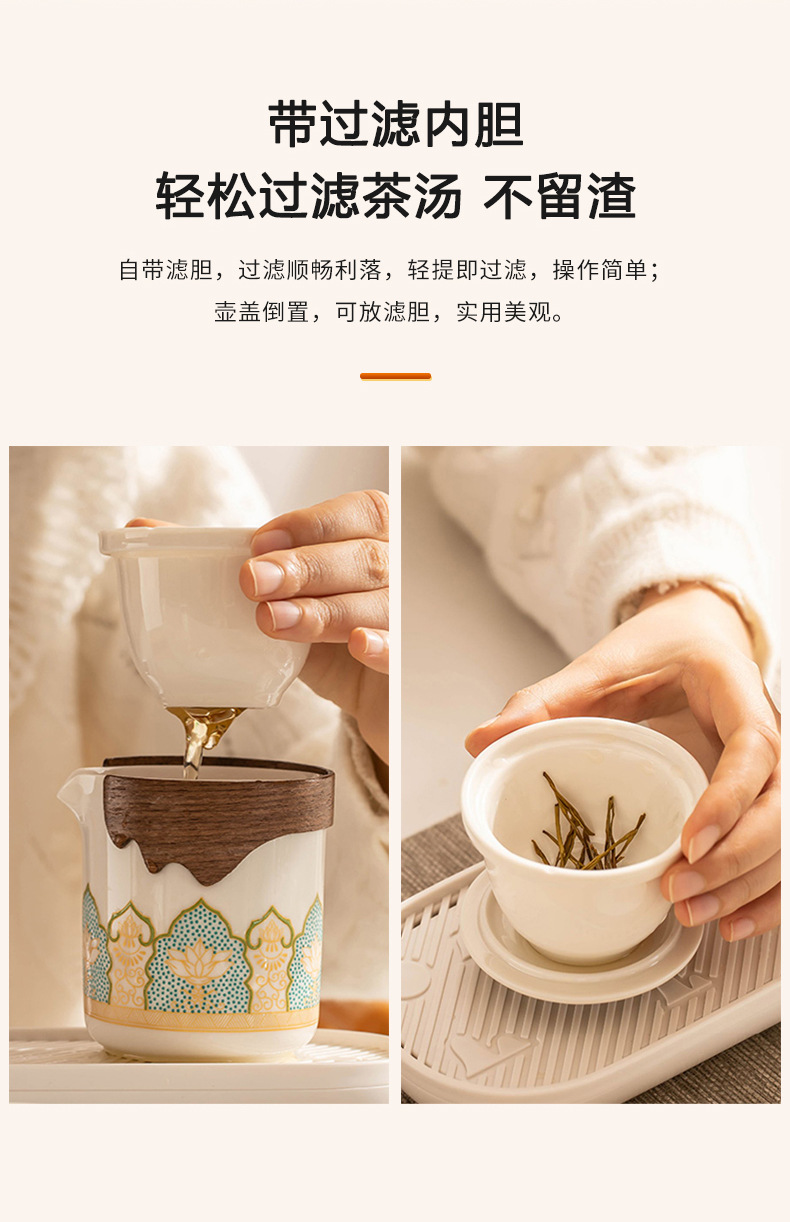 带过滤内胆
轻松过滤茶汤 不留渣

自带滤胆，过滤顺畅利落，轻提即过滤，操作简单；
壶盖倒置，可放滤胆，实用美观。