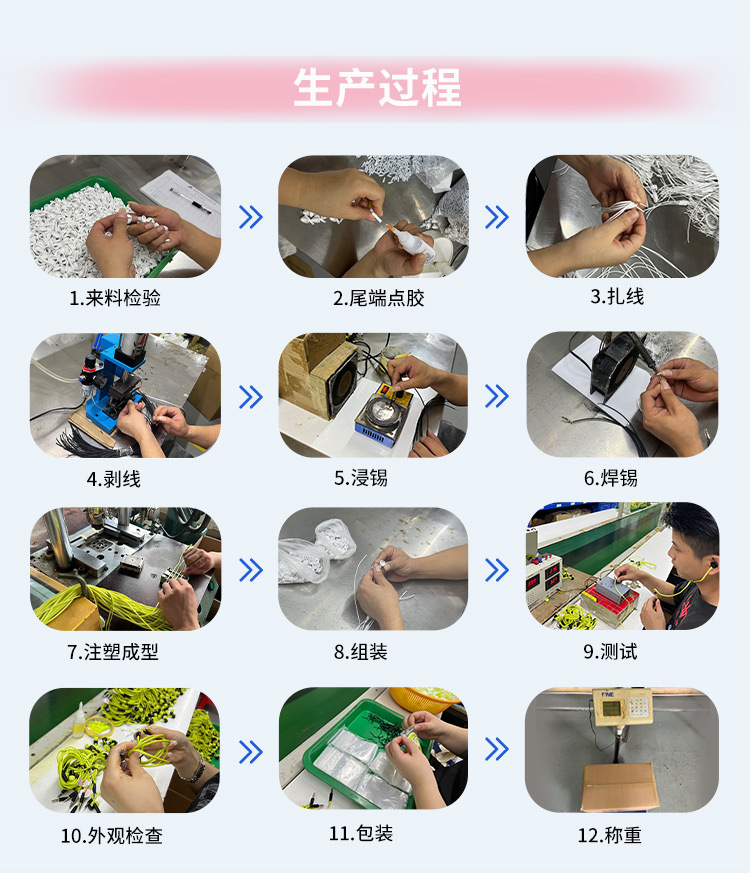 生产过程

1.来料检验

2.尾端点胶

3.扎线

4.剥线

5.浸锡

6.焊锡

7.注塑成型

8.组装

9.测试

10.外观检查

11.包装

12.称重