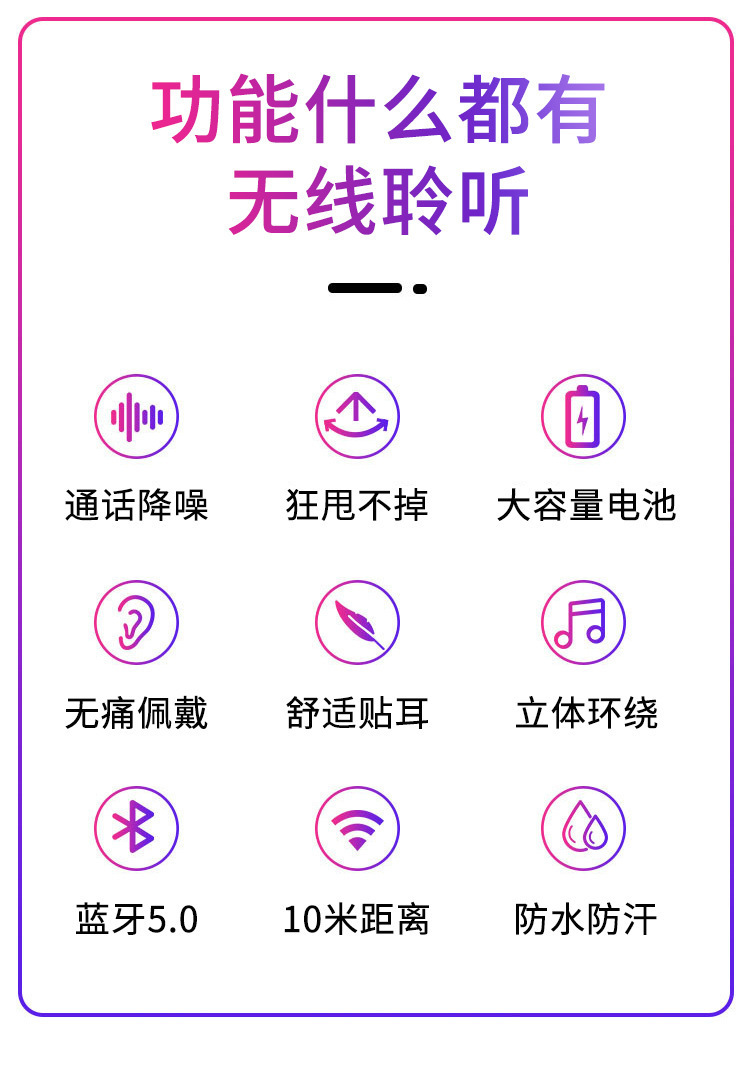 功能什么都有
无线聆听

通话降噪

狂甩不掉

大容量电池

无痛佩戴

舒适贴耳

立体环绕

蓝牙5.0

10米距离

防水防汗