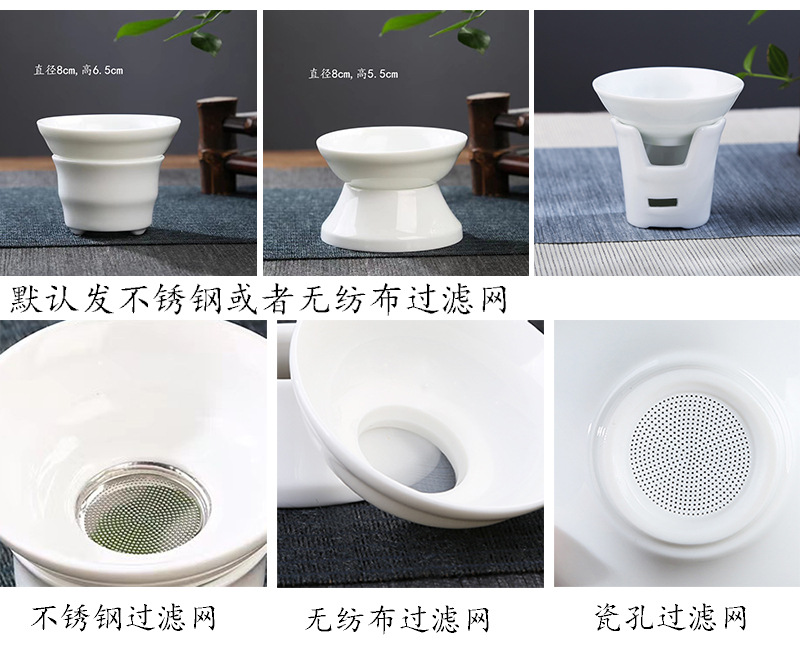 直径8cm，高6.5cm

直径8cm，高5.5cm

默认发不锈钢或者无纺布过滤网

不锈钢过滤网

无纺布过滤网

瓷孔过滤网