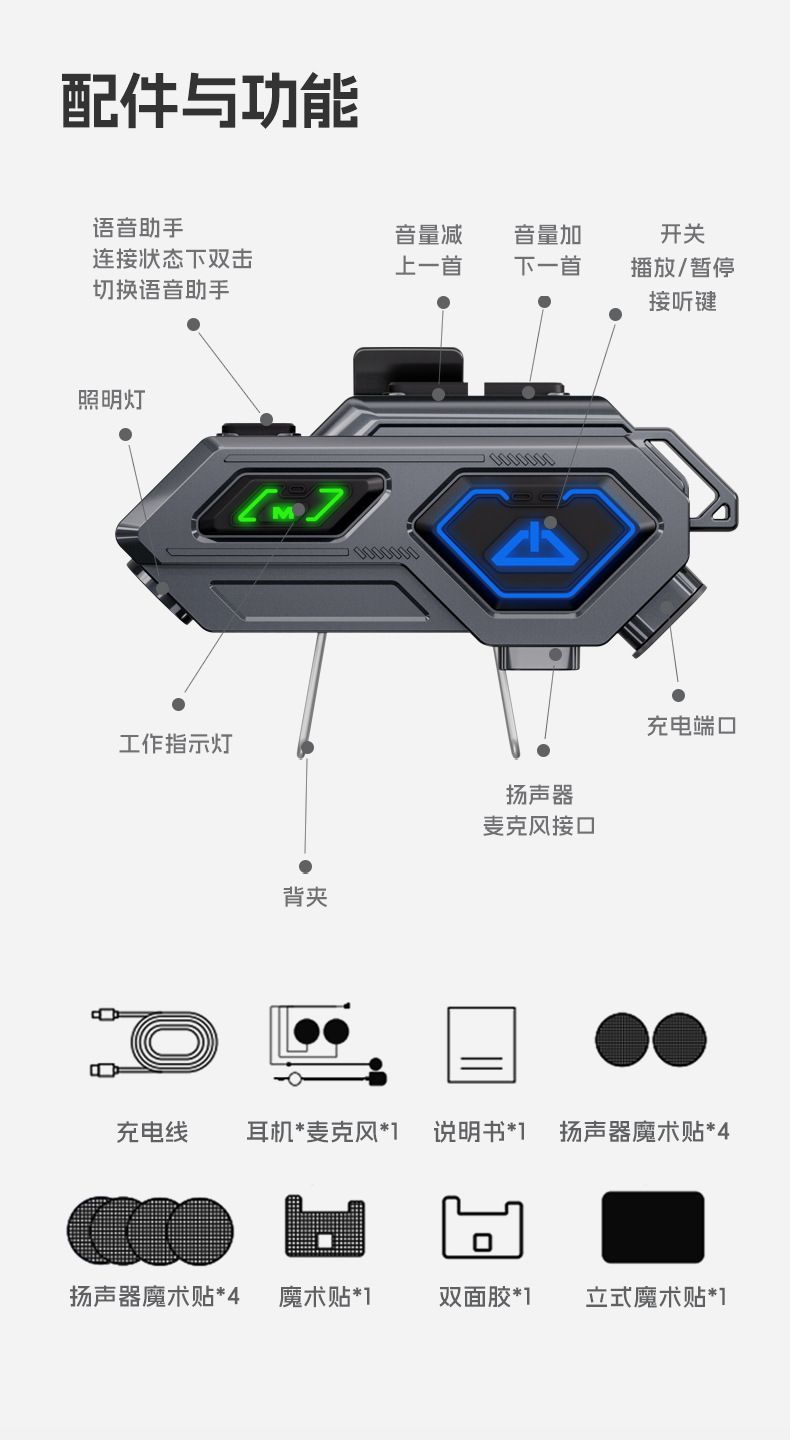 配件与功能

语音助手
连接状态下双击
切换语音助手

音量减
上一首

音量加
下一首

开关
播放/暂停
接听键

照明灯

M

工作指示灯

充电端口

扬声器
麦克风接口

背夹

充电线

耳机*麦克风*1

说明书*1

扬声器魔术贴*4

扬声器魔术贴*4

魔术贴*1

双面胶*1

立式魔术贴*1