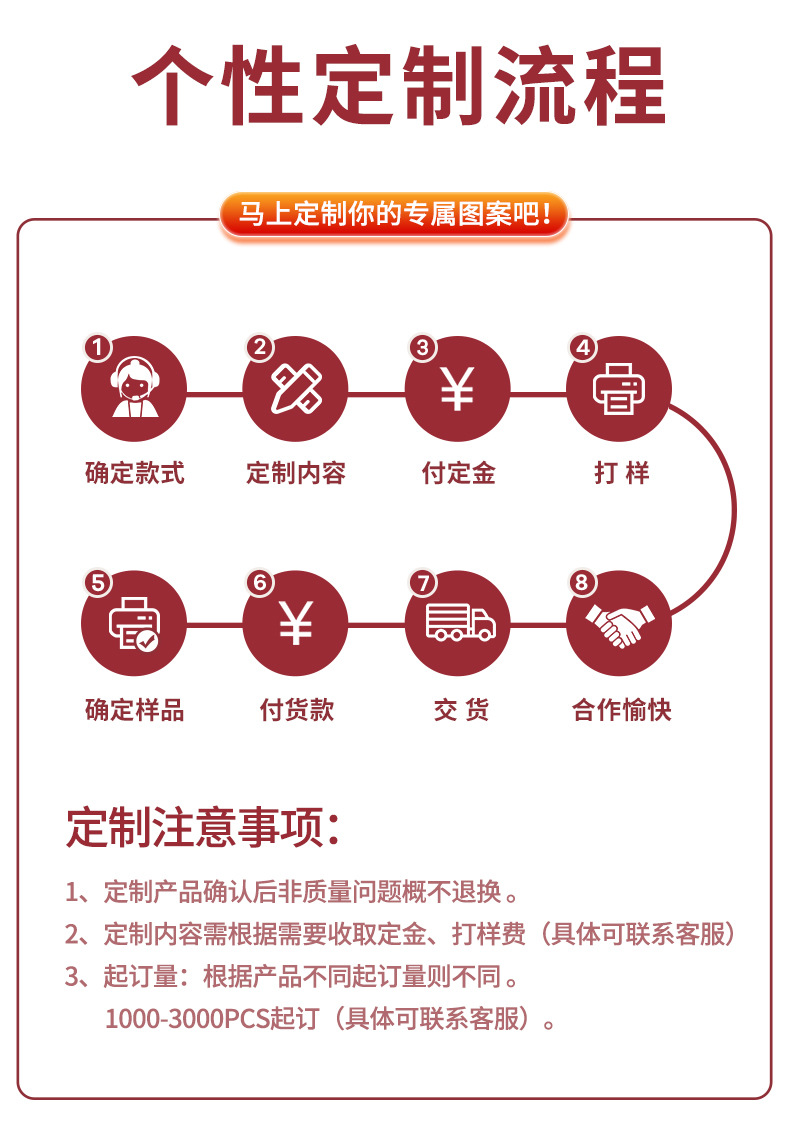 个性定制流程

马上定制你的专属图案吧！

1 确定款式
2 定制内容
3 ¥ 付定金
4 打 样
5 确定样品
6 ¥ 付货款
7 交 货
8 合作愉快

定制注意事项：

1、定制产品确认后非质量问题概不退换。
2、定制内容需根据需要收取定金、打样费（具体可联系客服）
3、起订量：根据产品不同起订量则不同。
1000-3000PCS起订（具体可联系客服）。