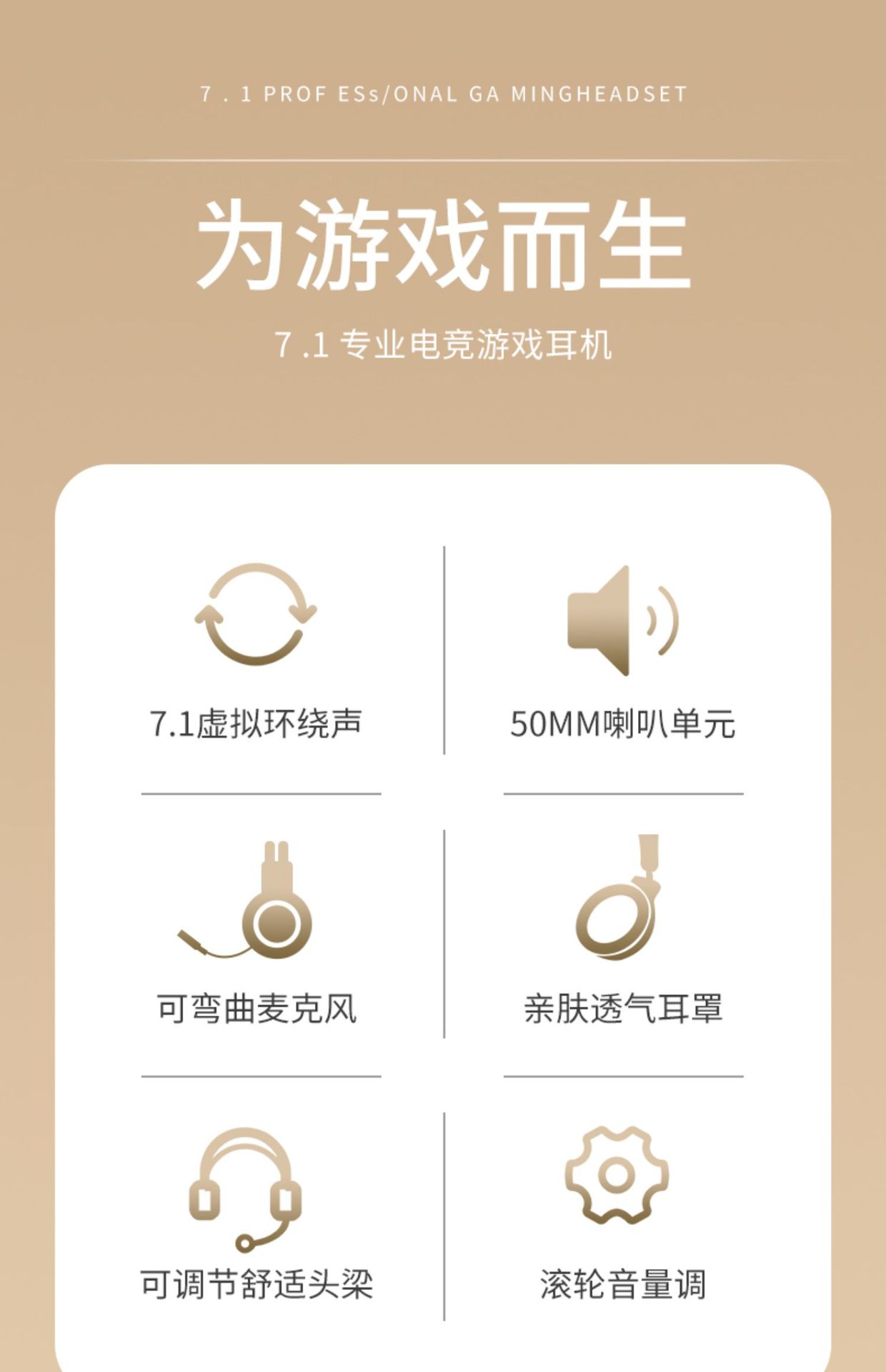 7 . 1 PROF ESs/ONAL GA MINGHEADSET

为游戏而生

7.1专业电竞游戏耳机

7.1虚拟环绕声

50MM喇叭单元

可弯曲麦克风

亲肤透气耳罩

可调节舒适头梁

滚轮音量调