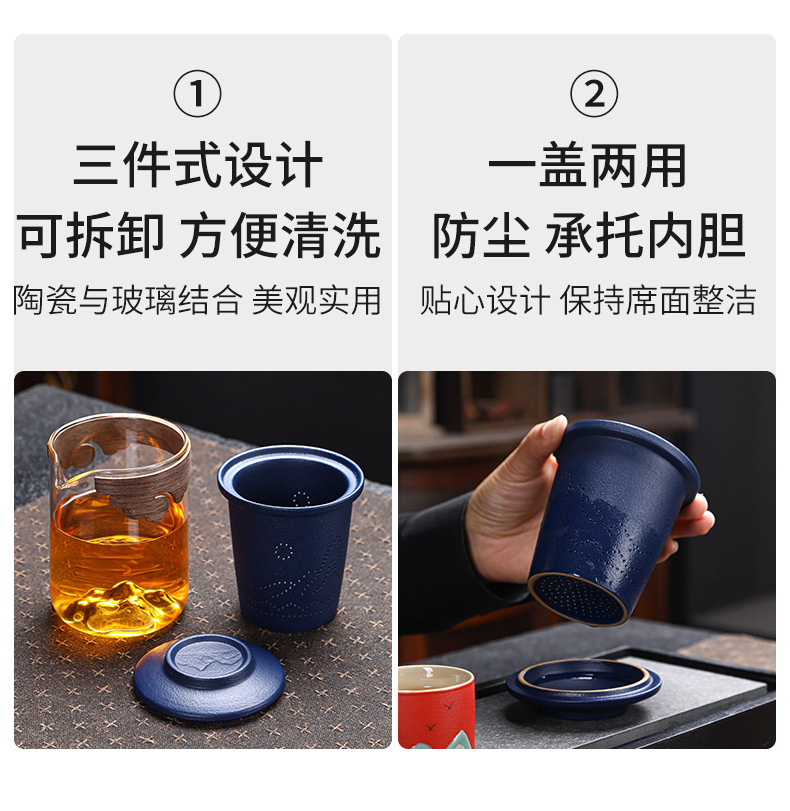 ①
三件式设计
可拆卸 方便清洗
陶瓷与玻璃结合 美观实用

②
一盖两用
防尘 承托内胆
贴心设计 保持席面整洁