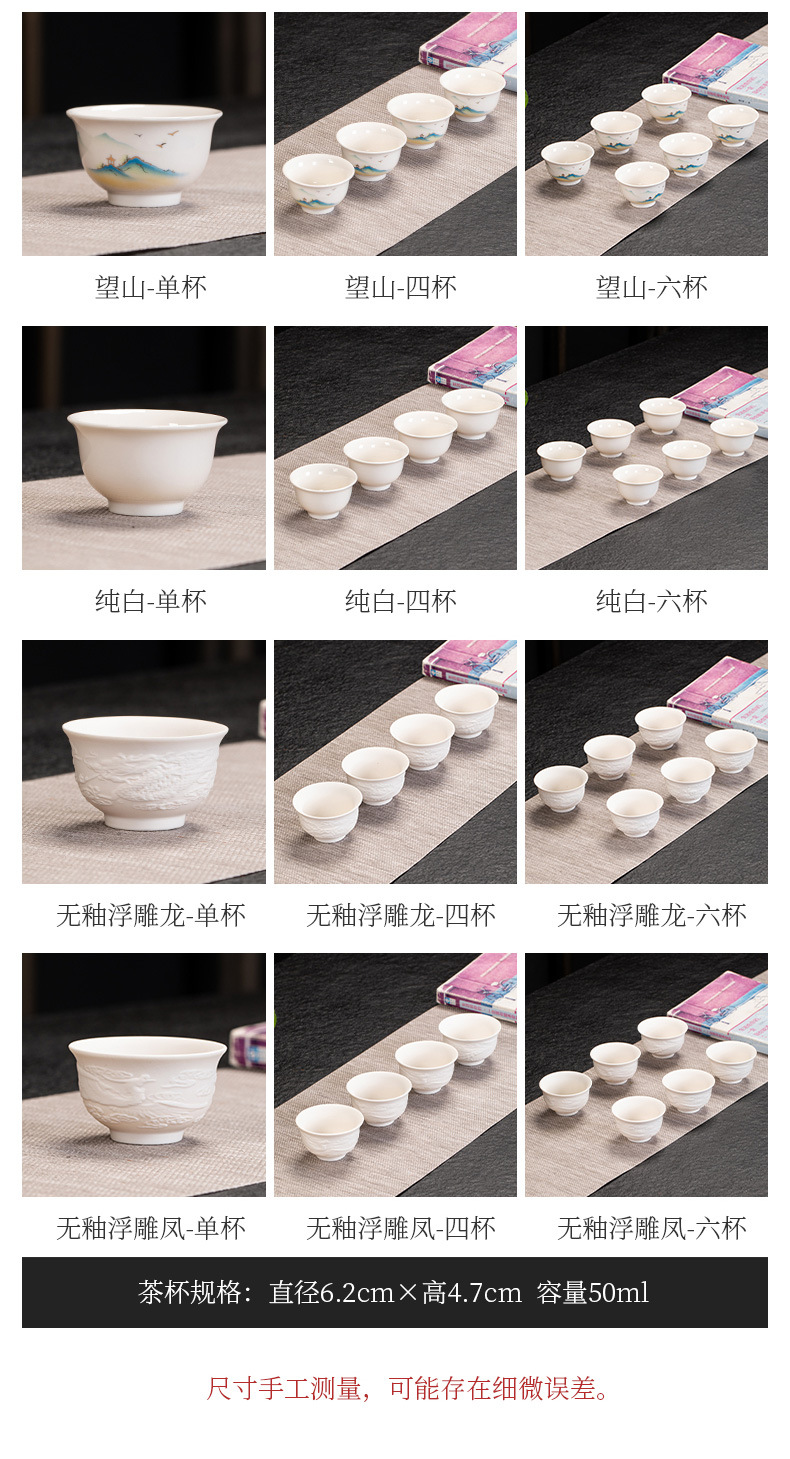 望山-单杯
望山-四杯
望山-六杯

纯白-单杯
纯白-四杯
纯白-六杯

无釉浮雕龙-单杯
无釉浮雕龙-四杯
无釉浮雕龙-六杯

无釉浮雕凤-单杯
无釉浮雕凤-四杯
无釉浮雕凤-六杯

茶杯规格：直径6.2cm×高4.7cm 容量50ml

尺寸手工测量，可能存在细微误差。