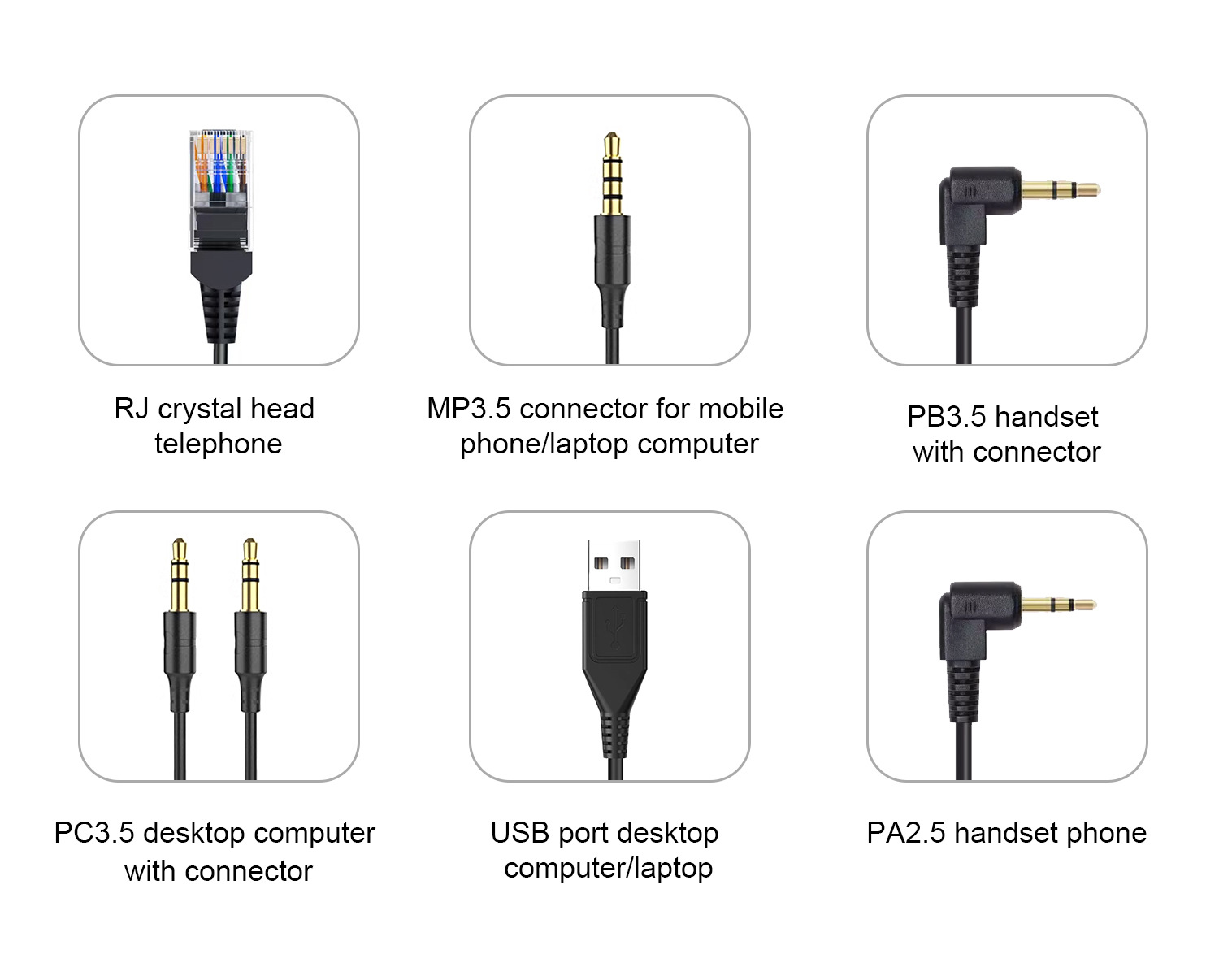 RJ crystal head telephone

MP3.5 connector for mobile phone/laptop computer

PB3.5 handset with connector

PC3.5 desktop computer with connector

USB port desktop computer/laptop

PA2.5 handset phone