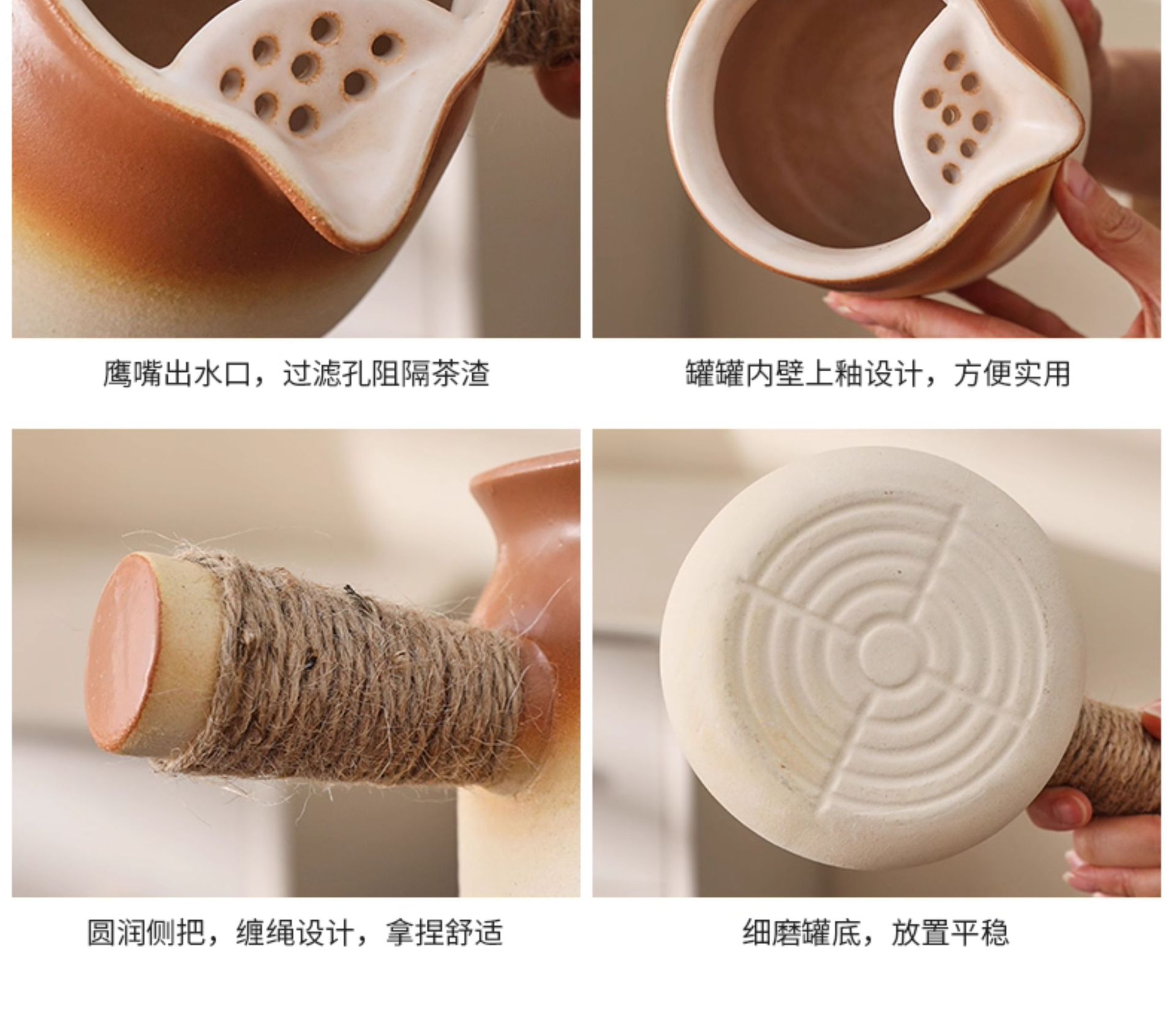 鹰嘴出水口，过滤孔阻隔茶渣

罐罐内壁上釉设计，方便实用

圆润侧把，缠绳设计，拿捏舒适

细磨罐底，放置平稳