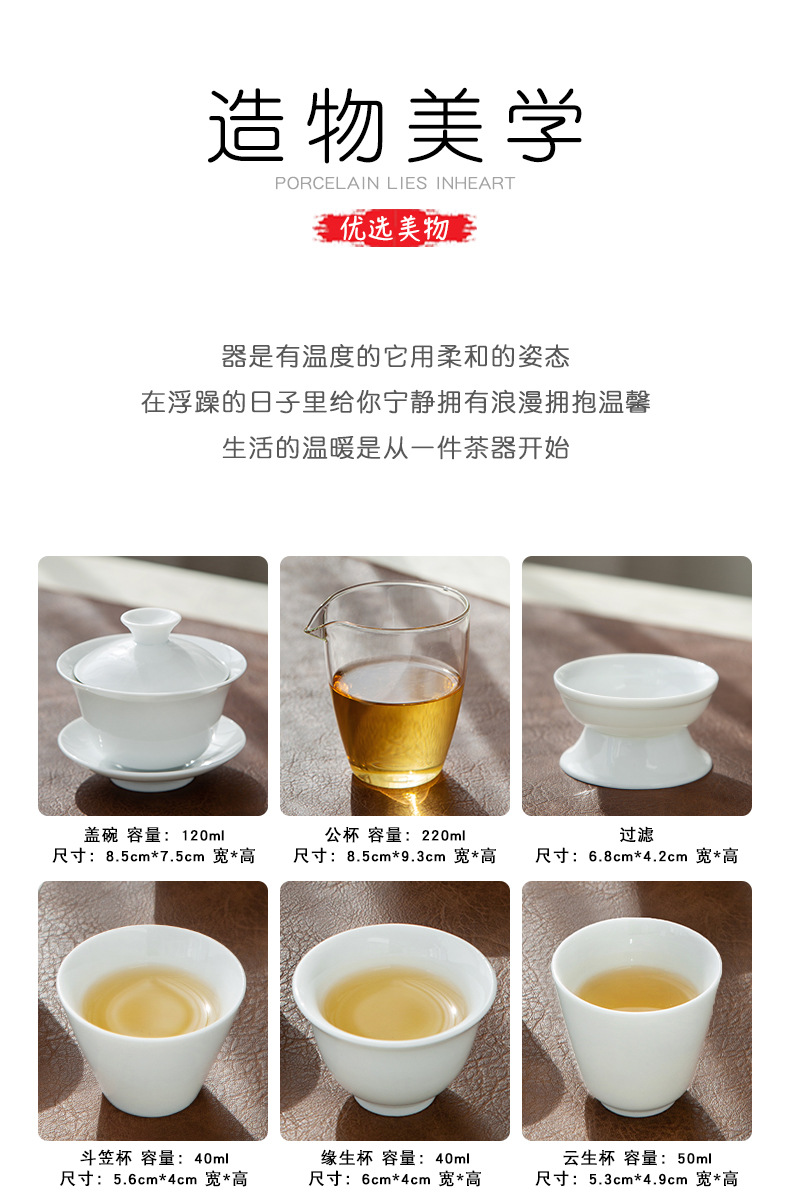 造物美学
PORCELAIN LIES INHEART
优选美物

器是有温度的它用柔和的姿态
在浮躁的日子里给你宁静拥有浪漫拥抱温馨
生活的温暖是从一件茶器开始

盖碗 容量：120ml
尺寸：8.5cm*7.5cm 宽*高

公杯 容量：220ml
尺寸：8.5cm*9.3cm 宽*高

过滤
尺寸：6.8cm*4.2cm 宽*高

斗笠杯 容量：40ml
尺寸：5.6cm*4cm 宽*高

缘生杯 容量：40ml
尺寸：6cm*4cm 宽*高

云生杯 容量：50ml
尺寸：5.3cm*4.9cm 宽*高