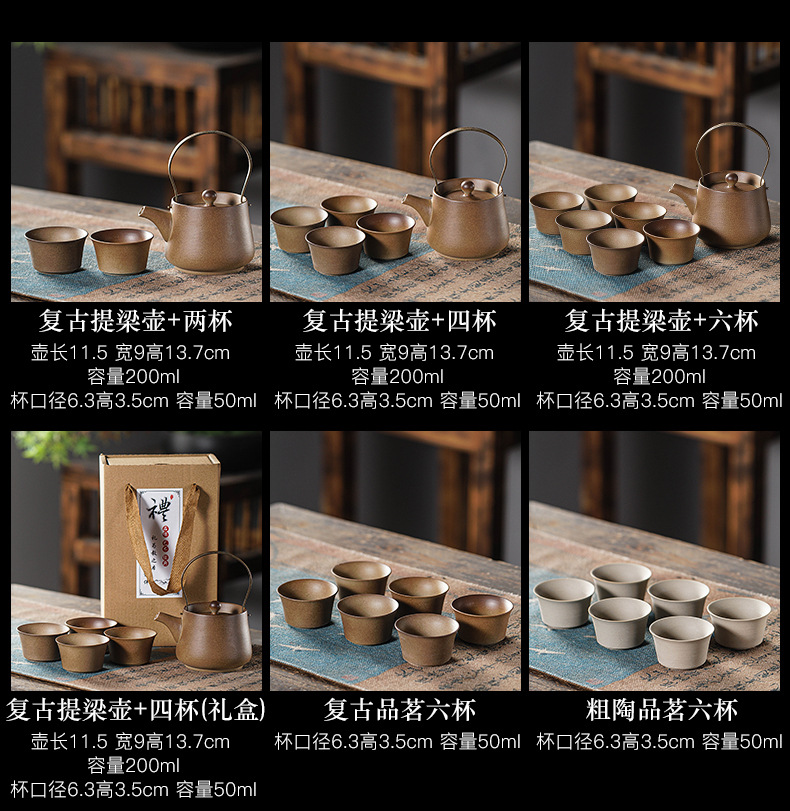 复古提梁壶+两杯
壶长11.5 宽9高13.7cm
容量200ml
杯口径6.3高3.5cm 容量50ml

复古提梁壶+四杯
壶长11.5 宽9高13.7cm
容量200ml
杯口径6.3高3.5cm 容量50ml

复古提梁壶+六杯
壶长11.5 宽9高13.7cm
容量200ml
杯口径6.3高3.5cm 容量50ml

禮

复古提梁壶+四杯(礼盒)
壶长11.5 宽9高13.7cm
容量200ml
杯口径6.3高3.5cm 容量50ml

复古品茗六杯
杯口径6.3高3.5cm 容量50ml

粗陶品茗六杯
杯口径6.3高3.5cm 容量50ml