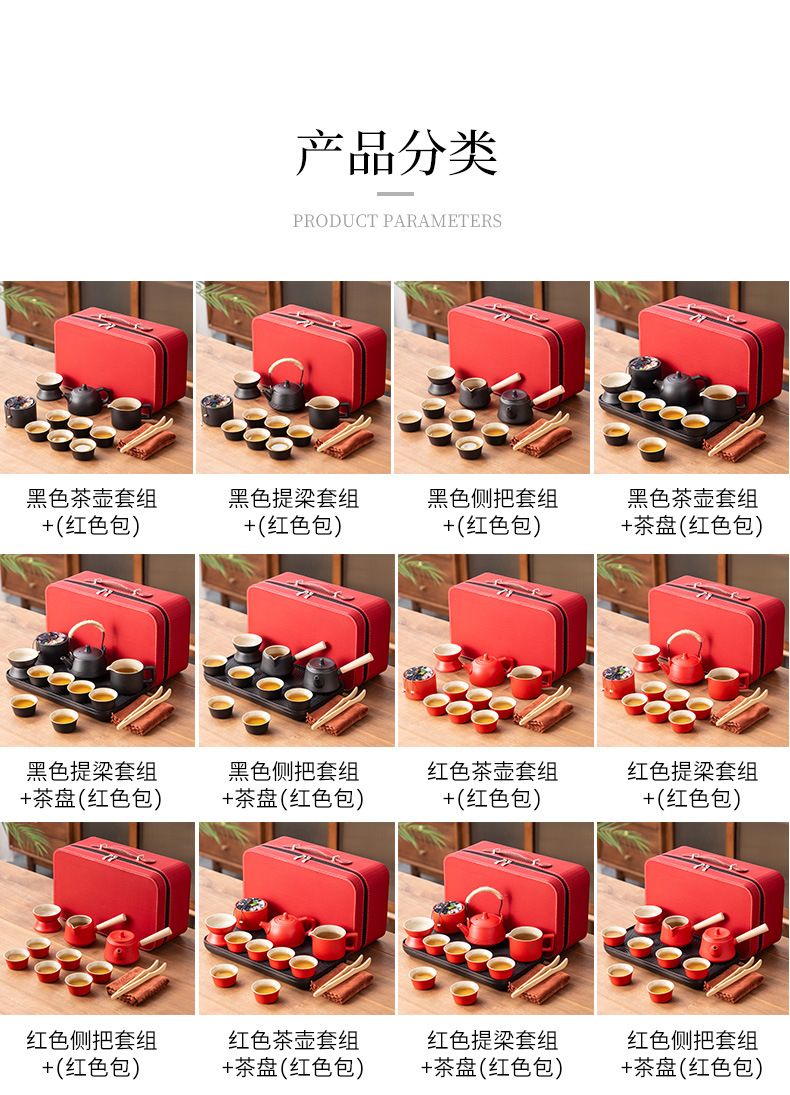 产品分类

PRODUCT PARAMETERS

黑色茶壶套组
+(红色包)

黑色提梁套组
+(红色包)

黑色侧把套组
+(红色包)

黑色茶壶套组
+茶盘(红色包)

黑色提梁套组
+茶盘(红色包)

黑色侧把套组
+茶盘(红色包)

红色茶壶套组
+(红色包)

红色提梁套组
+(红色包)

红色侧把套组
+(红色包)

红色茶壶套组
+茶盘(红色包)

红色提梁套组
+茶盘(红色包)

红色侧把套组
+茶盘(红色包)