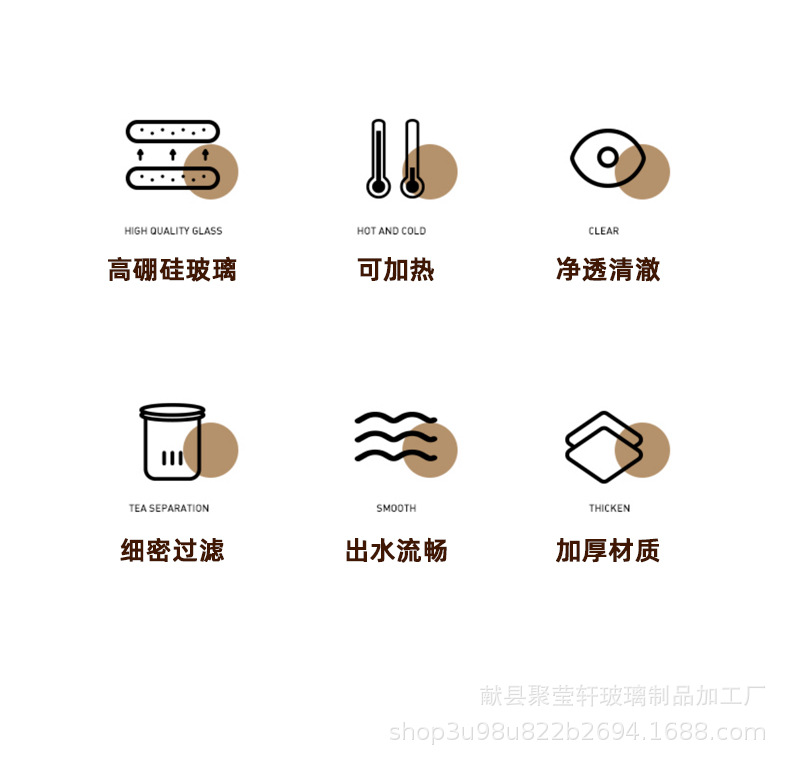 HIGH QUALITY GLASS
高硼硅玻璃

HOT AND COLD
可加热

CLEAR
净透清澈

TEA SEPARATION
细密过滤

SMOOTH
出水流畅

THICKEN
加厚材质

献县聚莹轩玻璃制品加工厂
shop3u98u822b2694.1688.com